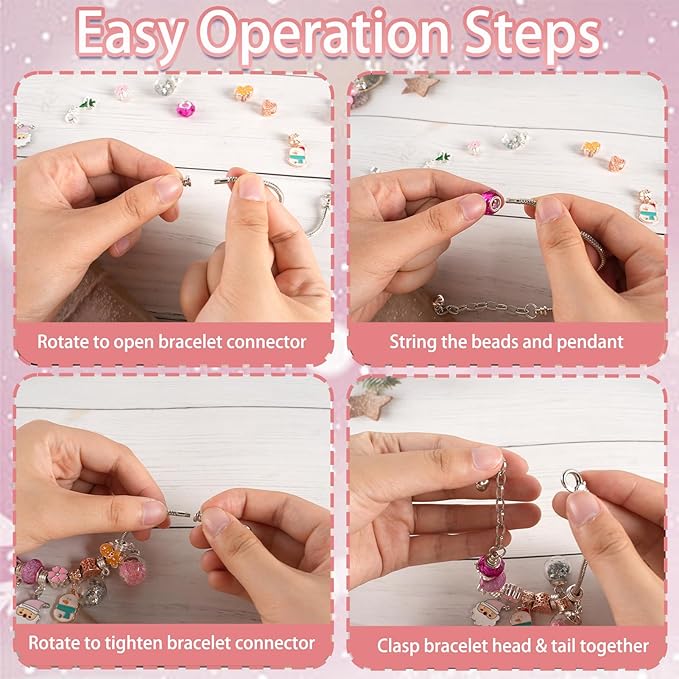 Easy Operation Steps

Rotate to open bracelet connector

String the beads and pendant

Rotate to tighten bracelet connector

Clasp bracelet head & tail together